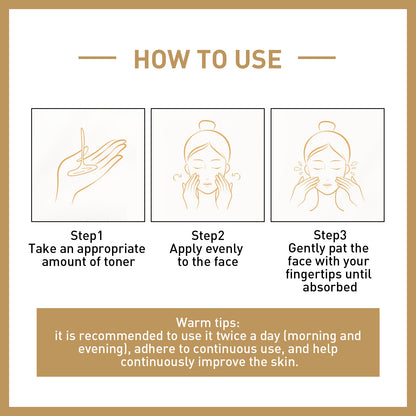 HOW TO USE

Step1
Take an appropriate amount of toner

Step2
Apply evenly to the face

Step3
Gently pat the face with your fingertips until absorbed

Warm tips:
it is recommended to use it twice a day (morning and evening), adhere to continuous use, and help continuously improve the skin.